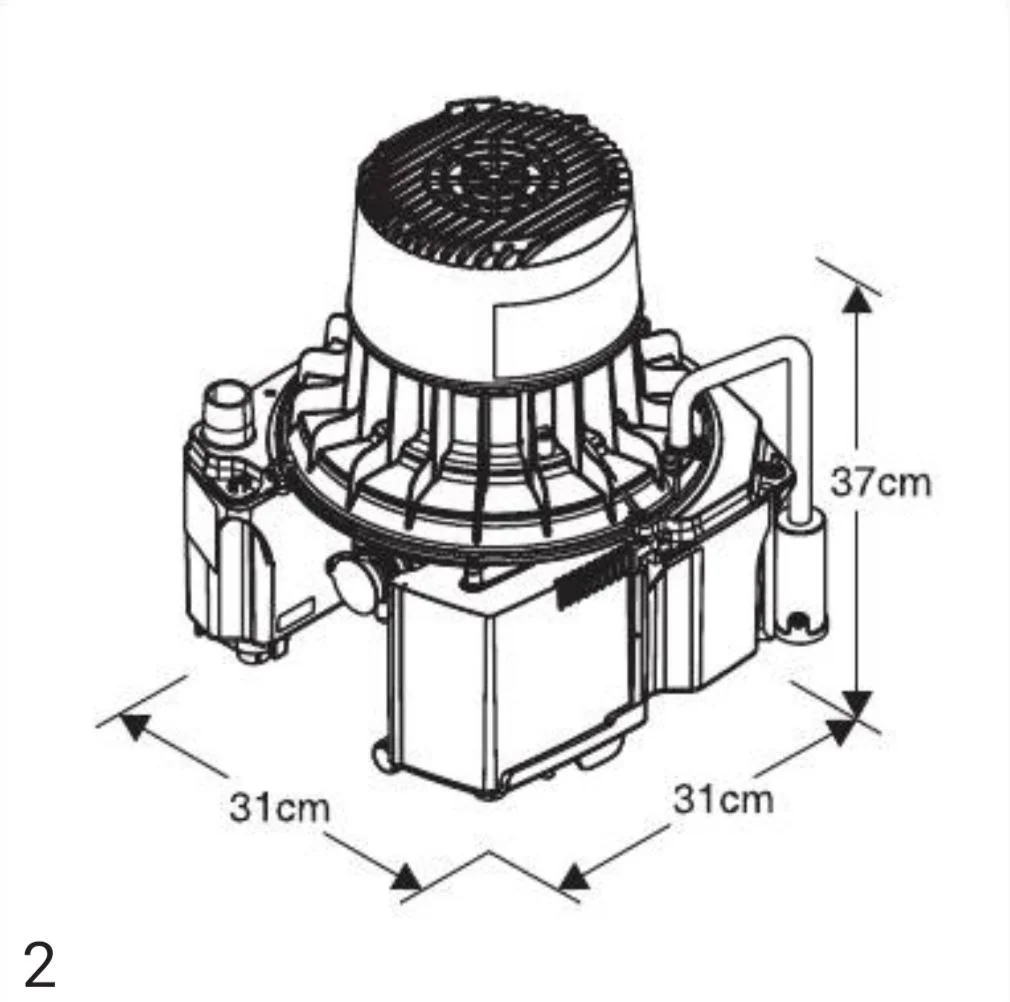 37cm

31cm

31cm

2