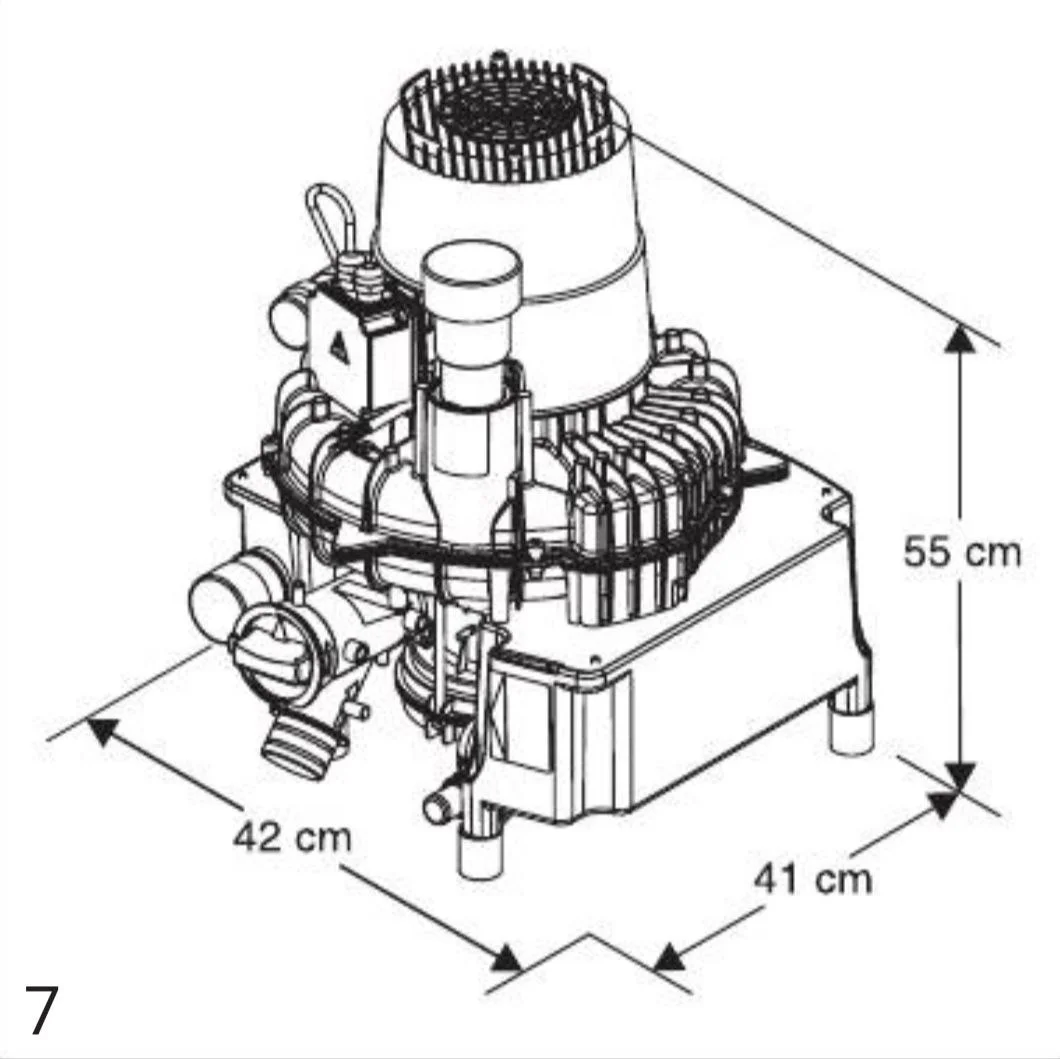 55 cm

42 cm

41 cm

7